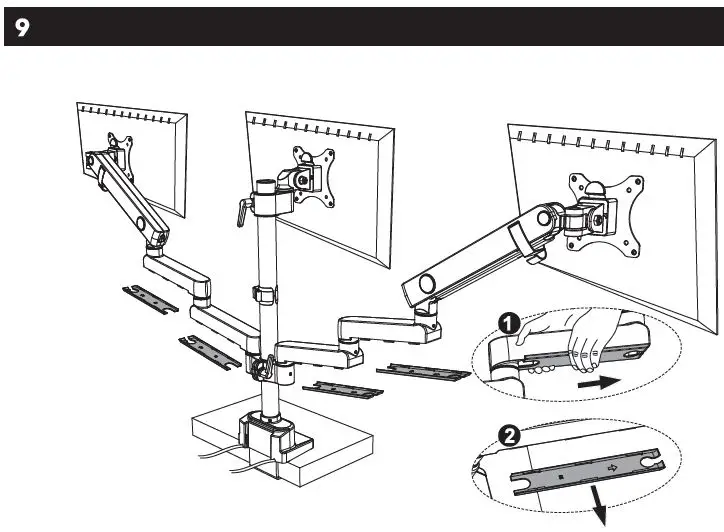 9

1

2