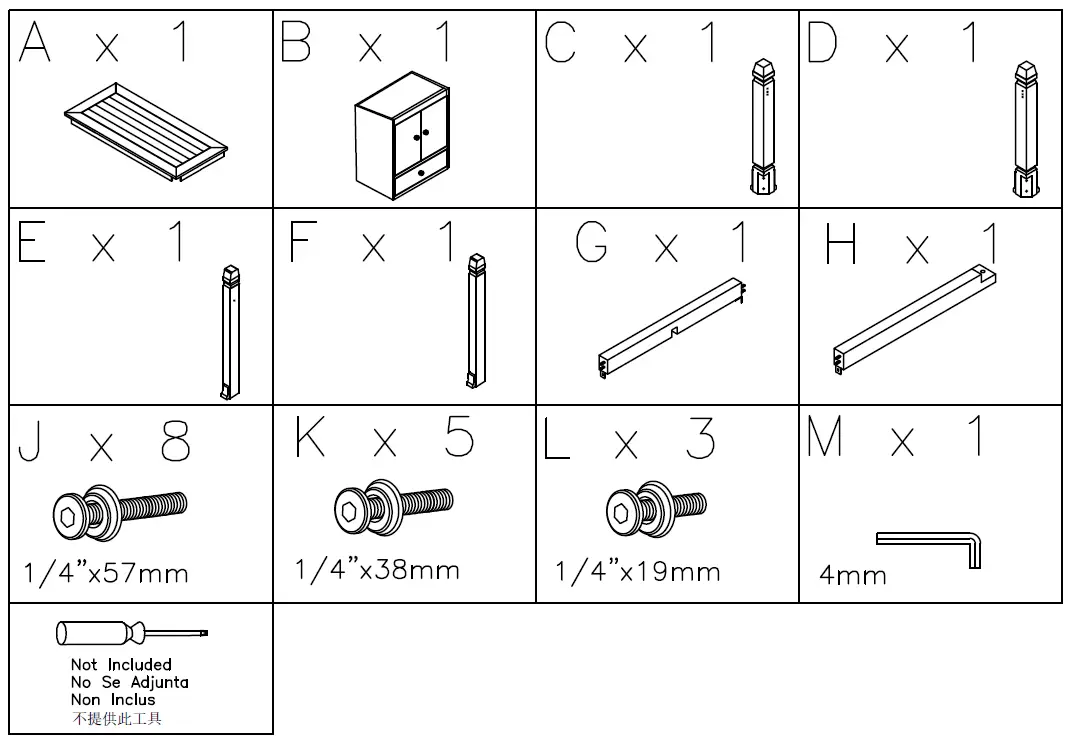 | A x 1 | B x 1 | C x 1 | D x 1 |
|---|---|---|---|
| E x 1 | F x 1 | G x 1 | H x 1 |
| J x 8 1/4"x57mm | K x 5 1/4"x38mm | L x 3 1/4"x19mm | M x 1 4mm |
| Not Included No Se Adjunta Non Inclus 不提供此工具 | | | |