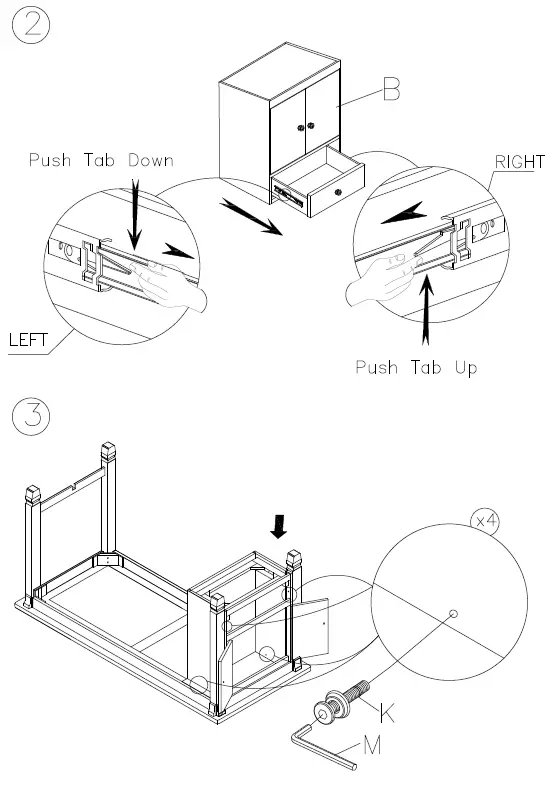 ②

B

Push Tab Down

RIGHT

LEFT

Push Tab Up

③

x4

K

M