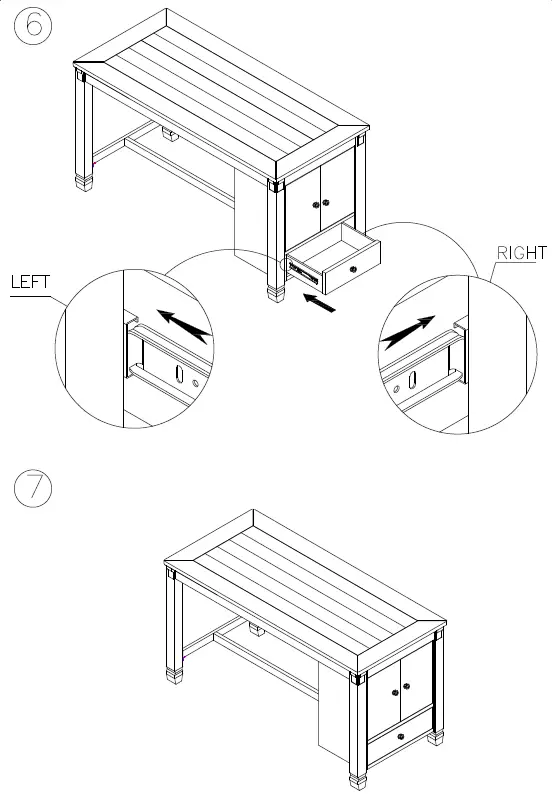 ⑥

LEFT

RIGHT

⑦