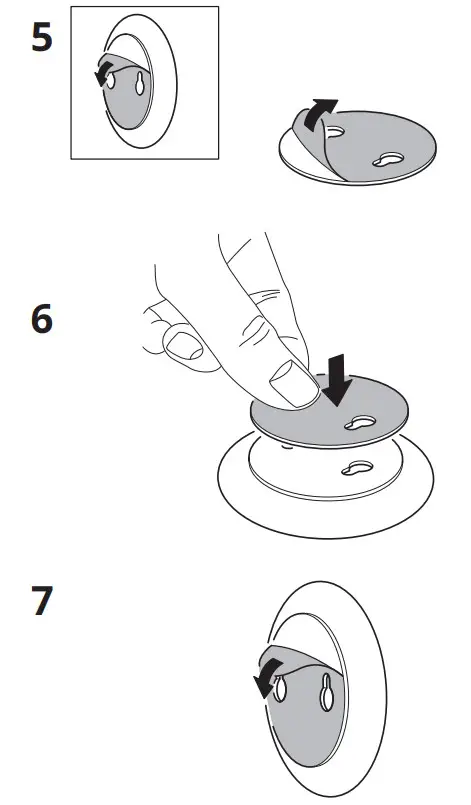 5

6

7