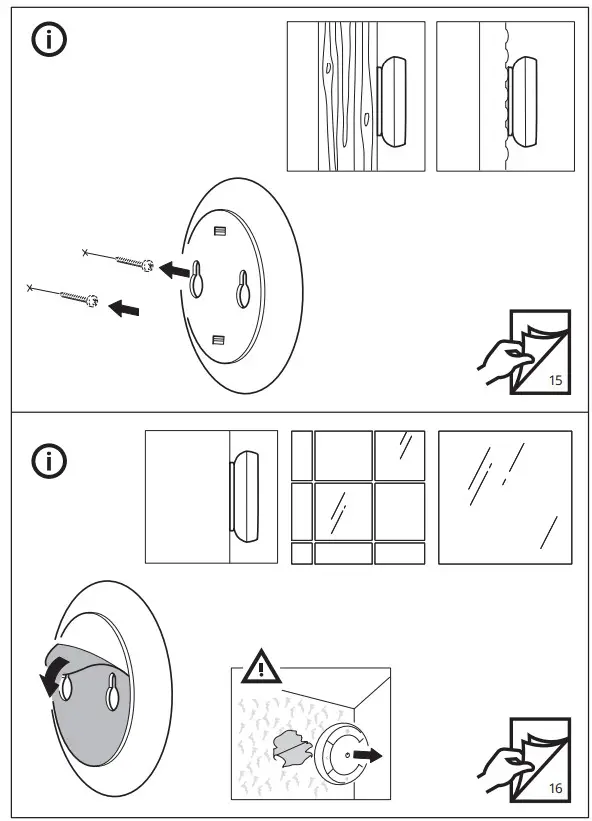 15

16