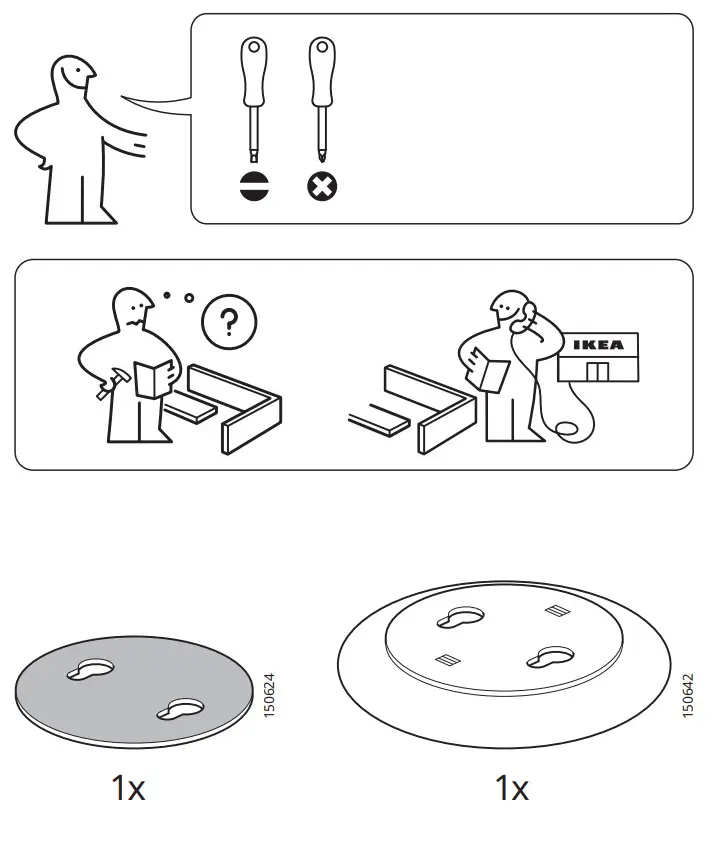 ?

IKEA

150624

1x

150642

1x