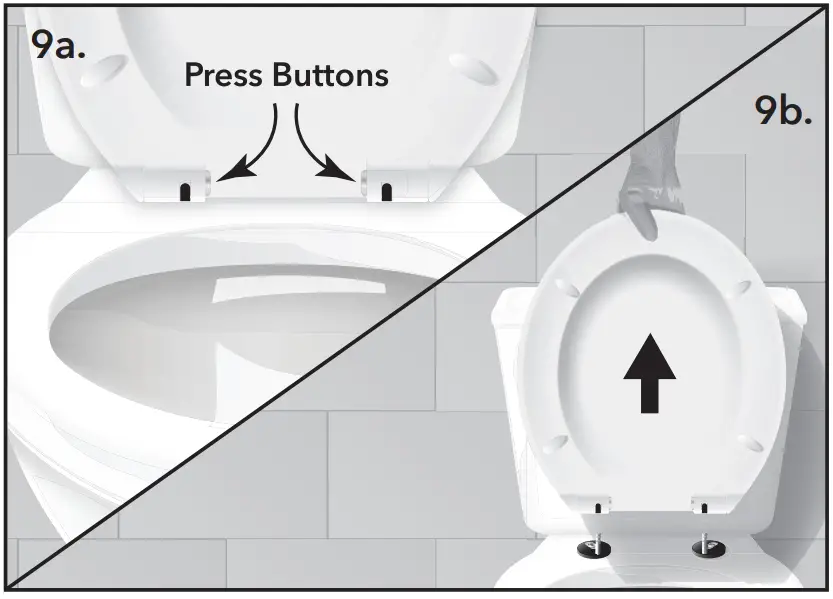 9a.

Press Buttons

9b.