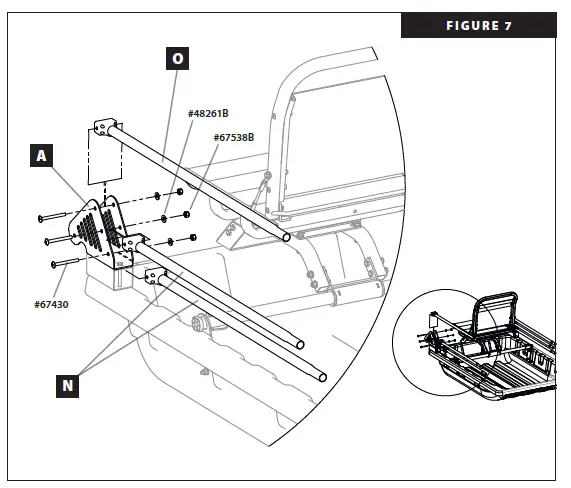 FIGURE 7

O

#48261B

#67538B

A

#67430

N