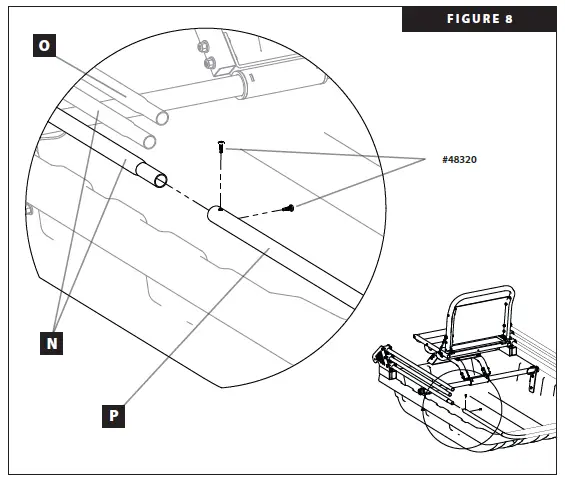 FIGURE 8

O

#48320

N

P