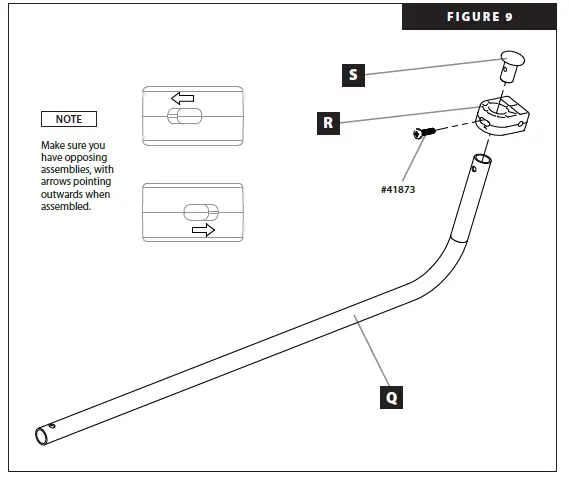 FIGURE 9

NOTE

Make sure you have opposing assemblies, with arrows pointing outwards when assembled.

S

R

#41873

Q