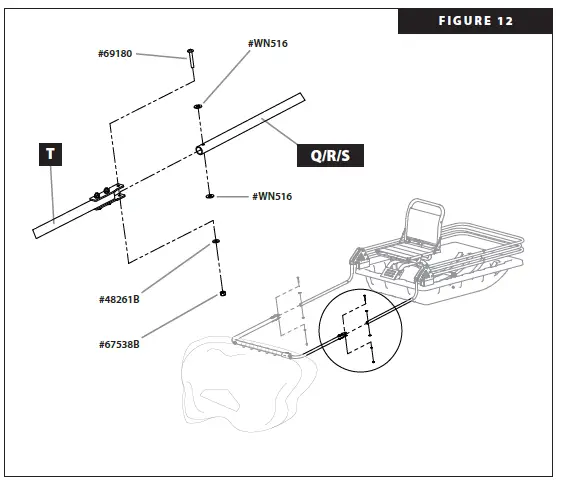 FIGURE 12

#69180

#WN516

T

Q/R/S

#WN516

#48261B

#67538B