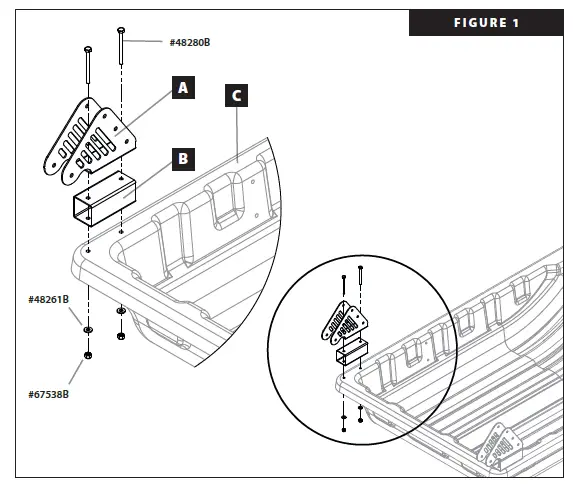 FIGURE 1

#48280B

A

C

B

#48261B

#67538B