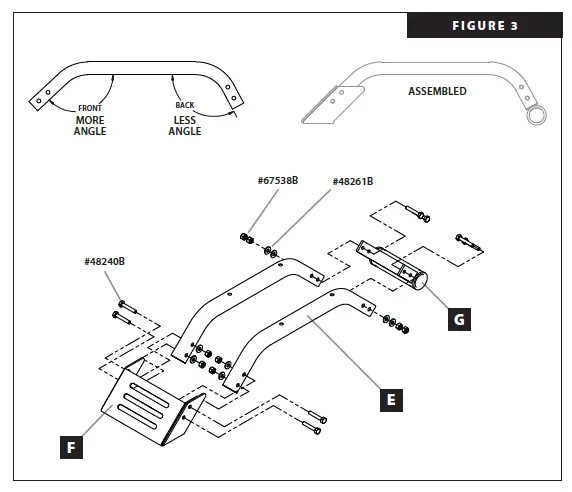 FIGURE 3

FRONT
MORE ANGLE

BACK
LESS ANGLE

ASSEMBLED

#67538B

#48261B

#48240B

G

E

F