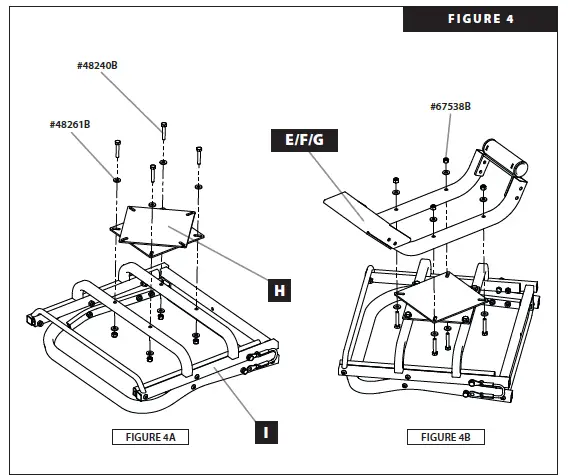 FIGURE 4

#48240B

#48261B

H

I

FIGURE 4A

#67538B

E/F/G

FIGURE 4B