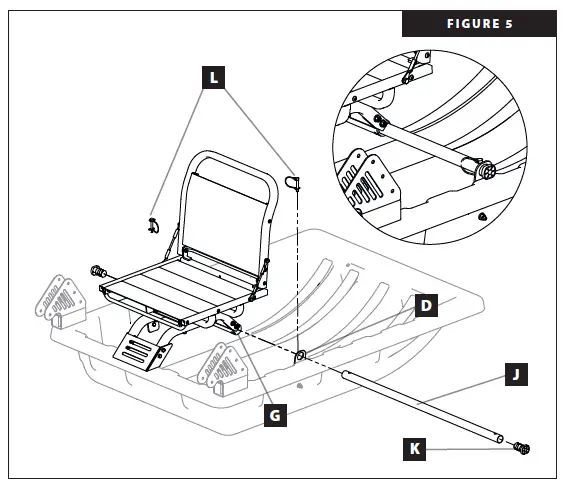 FIGURE 5

L

D

J

G

K