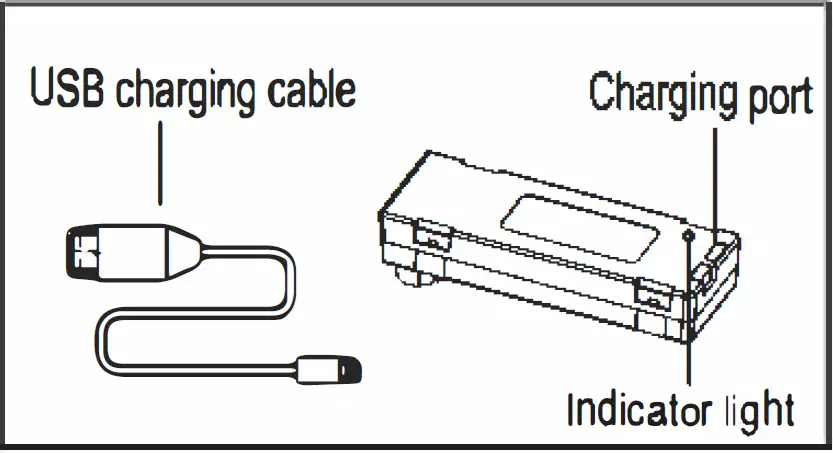 USB charging cable

Charging port

Indicator light