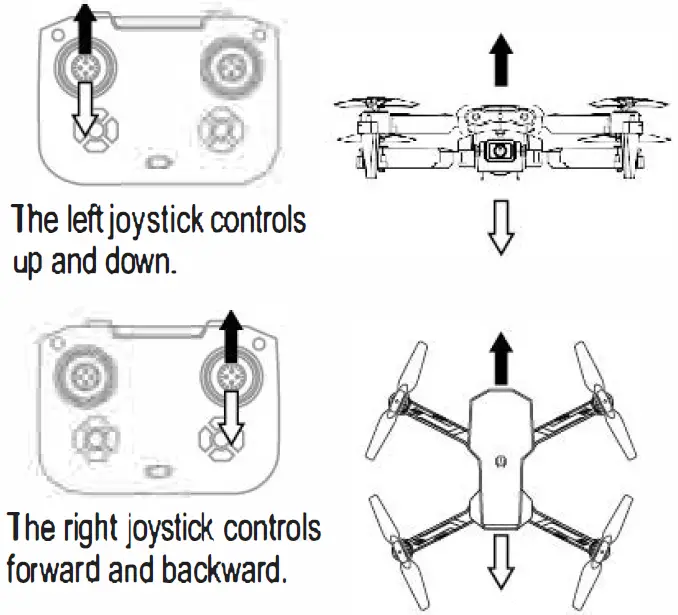 The left joystick controls up and down.

The right joystick controls forward and backward.