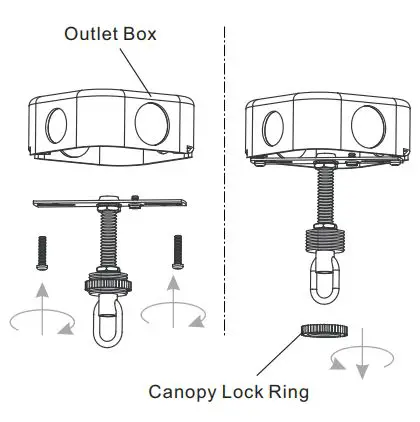 Outlet Box

Canopy Lock Ring