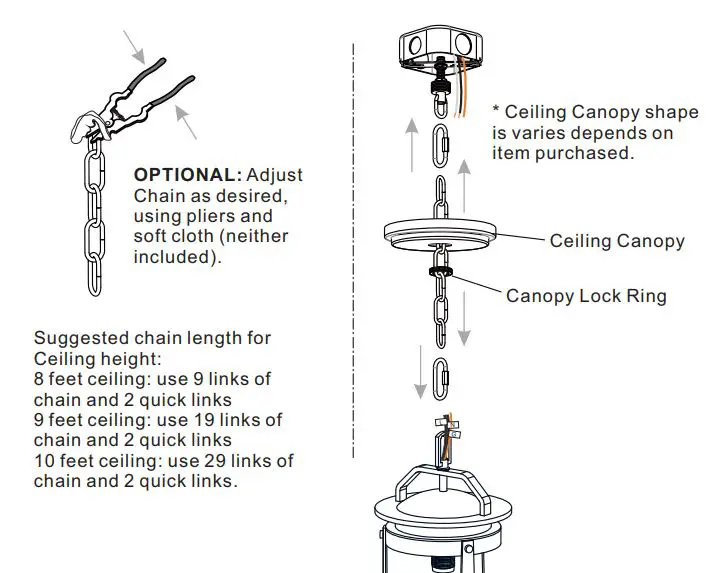 OPTIONAL: Adjust Chain as desired, using pliers and soft cloth (neither included).

Suggested chain length for Ceiling height:
8 feet ceiling: use 9 links of chain and 2 quick links
9 feet ceiling: use 19 links of chain and 2 quick links
10 feet ceiling: use 29 links of chain and 2 quick links.

* Ceiling Canopy shape is varies depends on item purchased.

Ceiling Canopy

Canopy Lock Ring