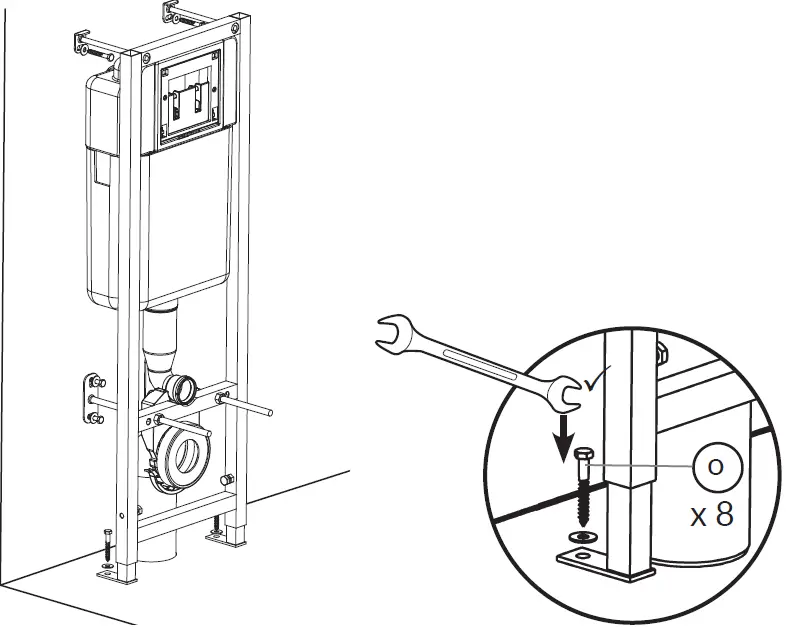 o
x 8