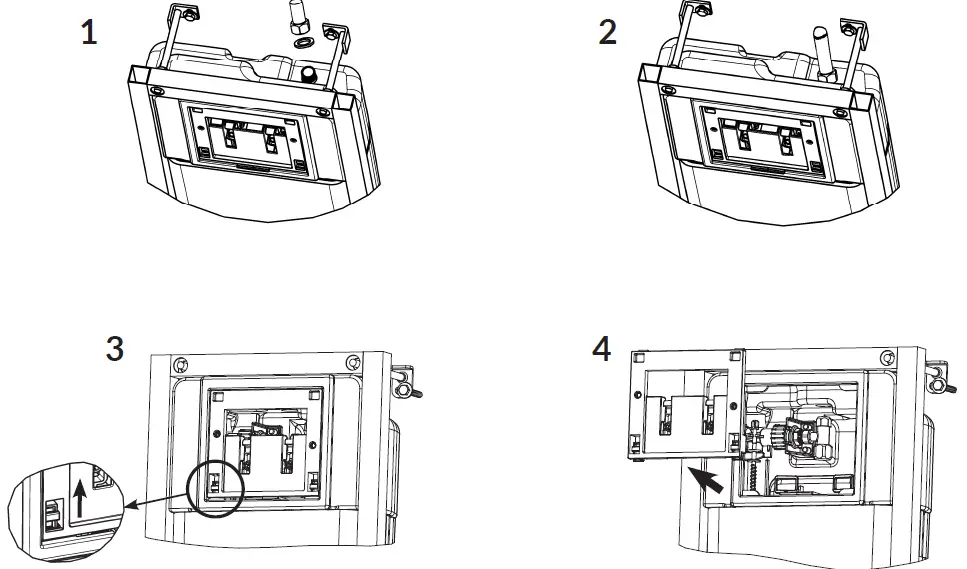 1

2

3

4