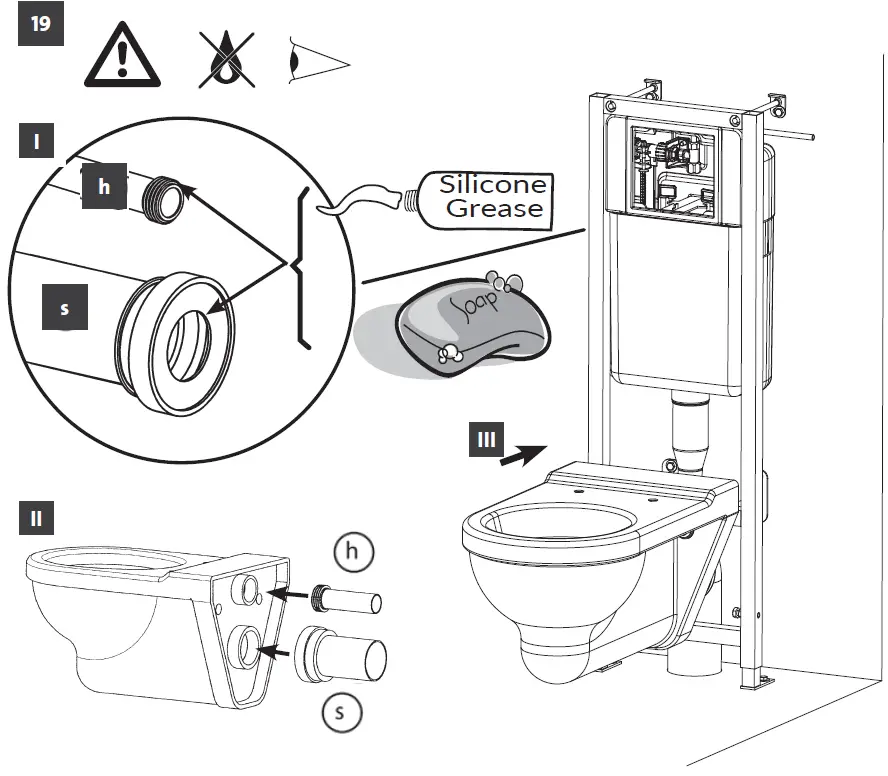 19

I

h

s

Silicone Grease

Soap

III

II

h

s