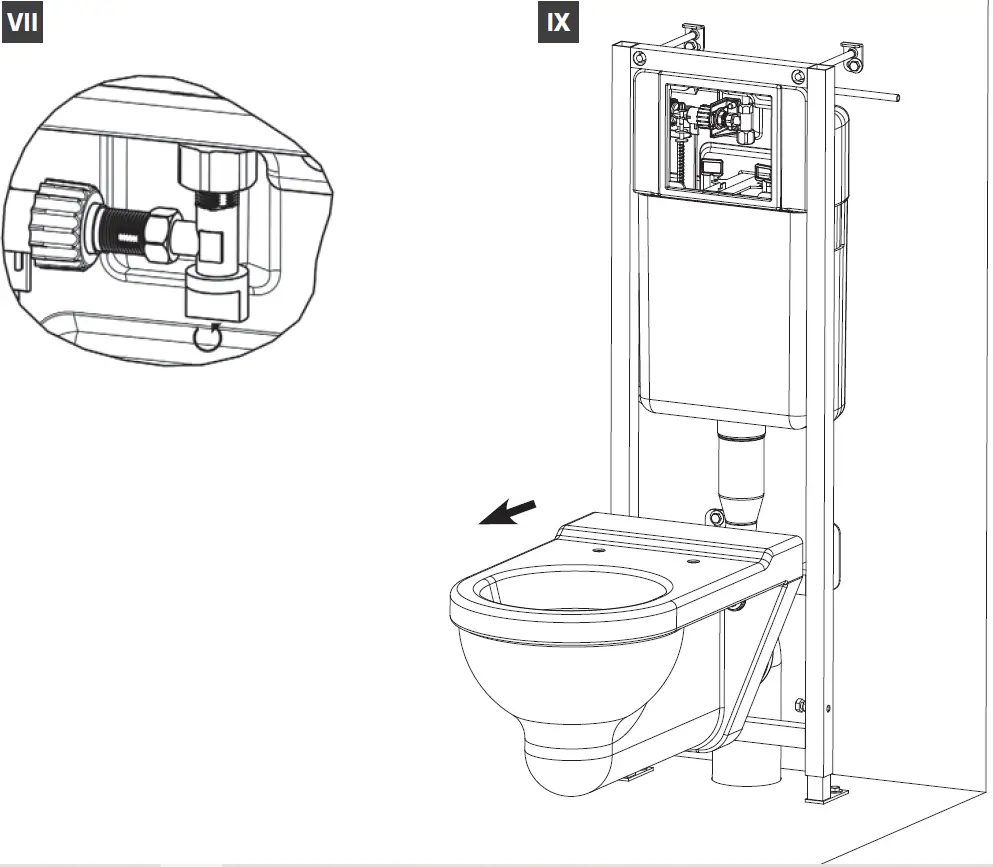 VII

IX