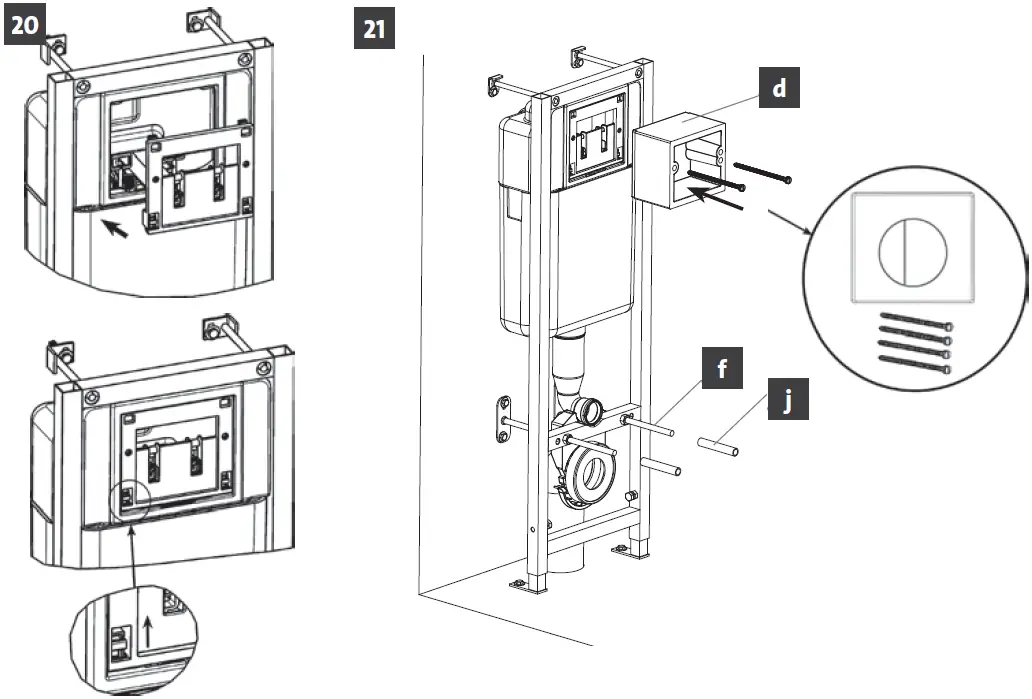 20

21

d

f

j