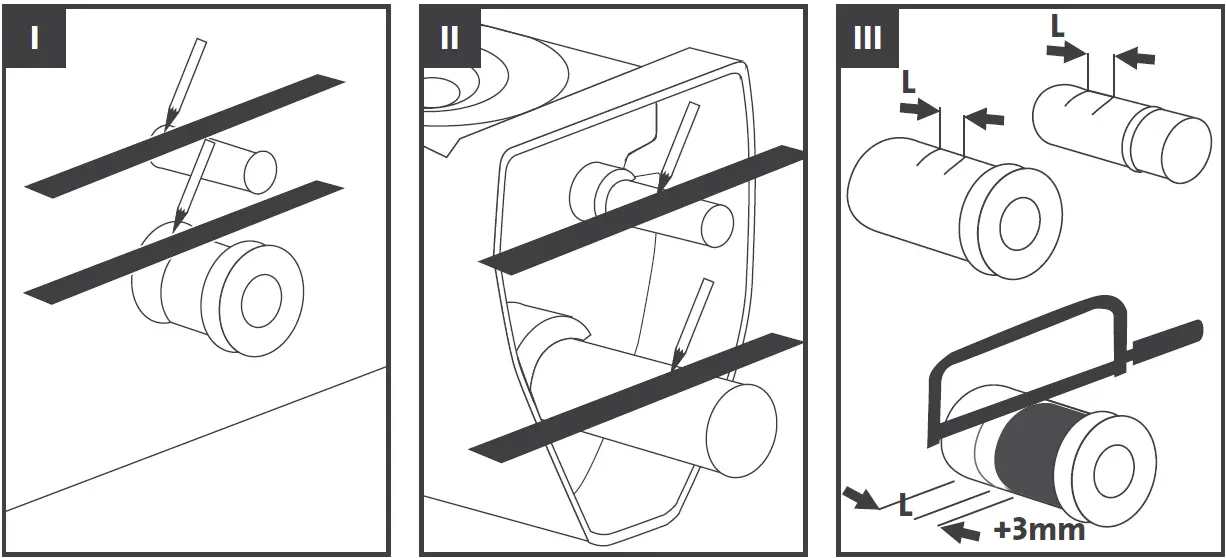 I

II

III

L

L

L

+3mm