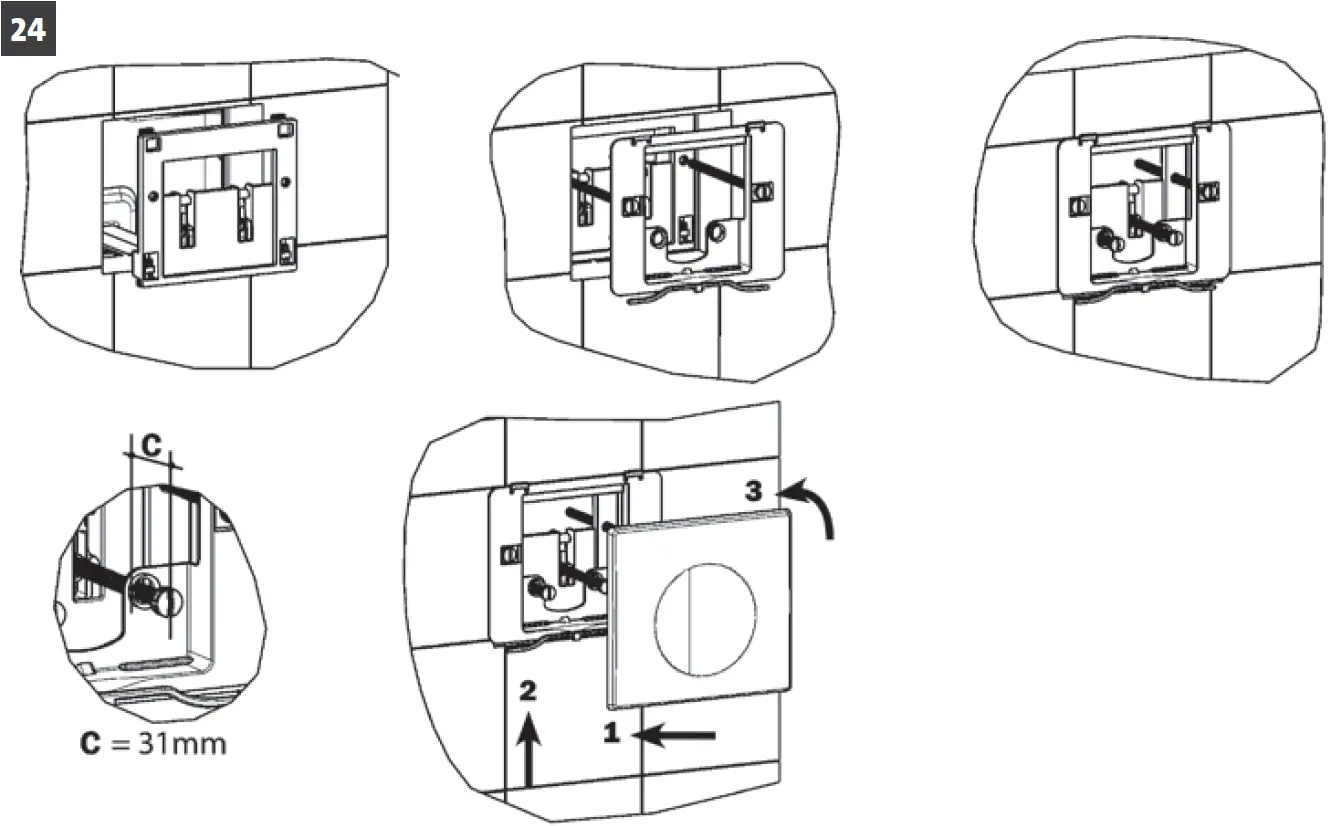 24

C

C = 31mm

3

2

1