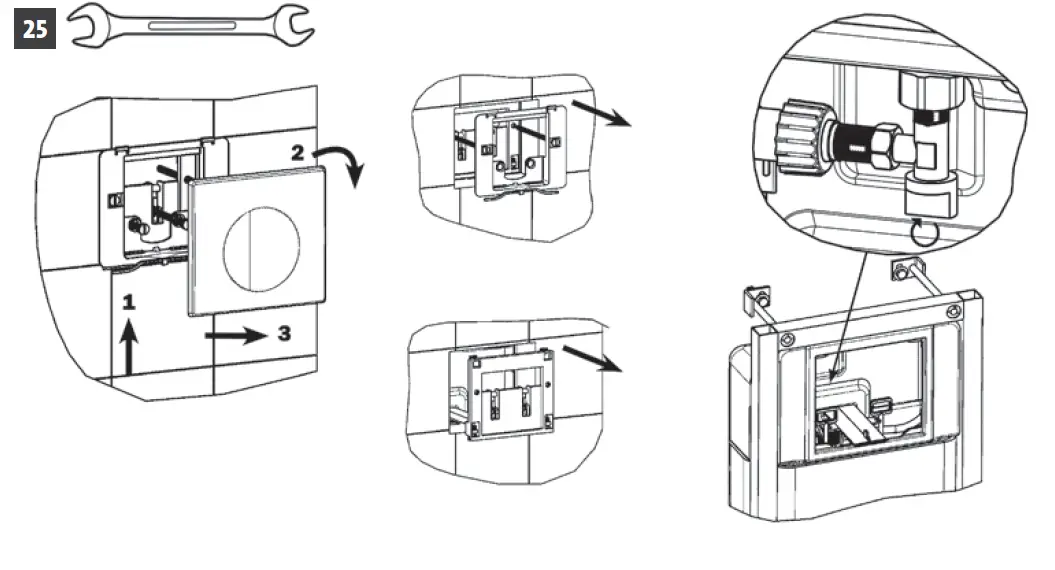 25

2

1

3