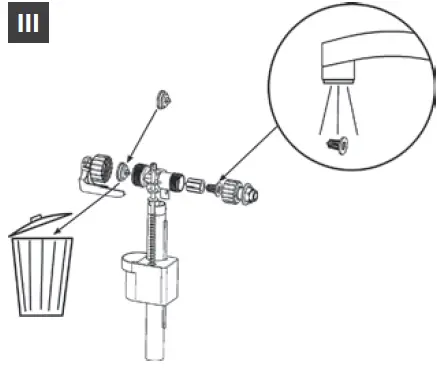 III