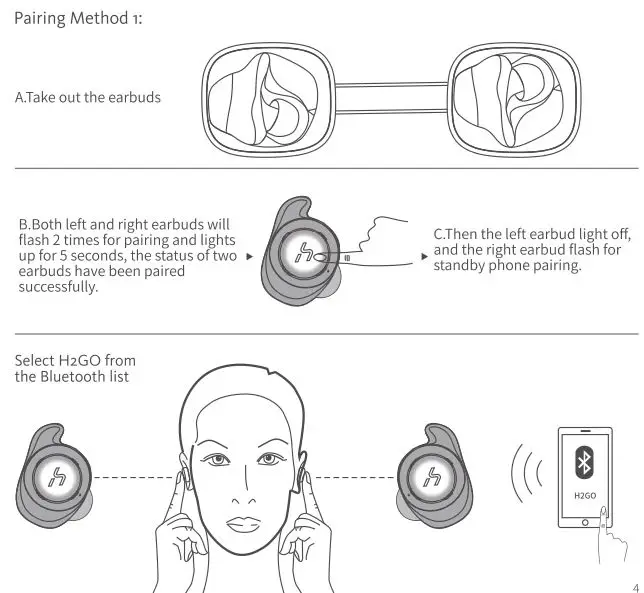 Pairing Method 1:

A.Take out the earbuds

B.Both left and right earbuds will flash 2 times for pairing and lights up for 5 seconds, the status of two earbuds have been paired successfully.

C.Then the left earbud light off, and the right earbud flash for standby phone pairing.

Select H2GO from the Bluetooth list

H2GO

4