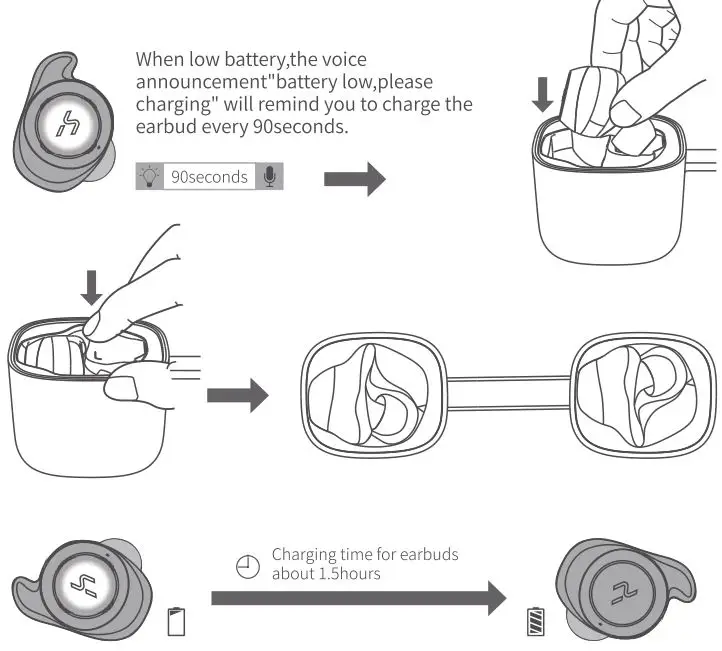 When low battery,the voice announcement"battery low,please charging" will remind you to charge the earbud every 90seconds.

90seconds

Charging time for earbuds about 1.5hours