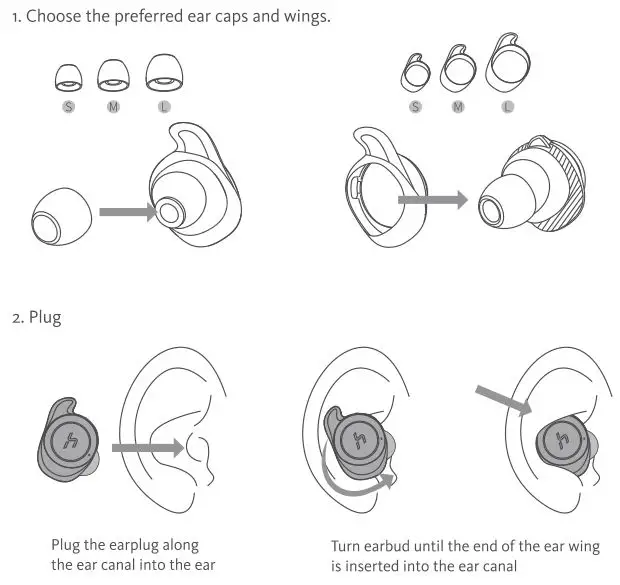 1. Choose the preferred ear caps and wings.

S M L

S M L

2. Plug

Plug the earplug along the ear canal into the ear

Turn earbud until the end of the ear wing is inserted into the ear canal