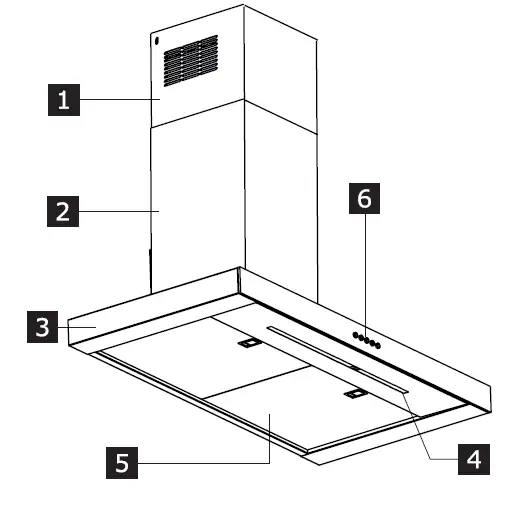 1
2
6
3
5
4