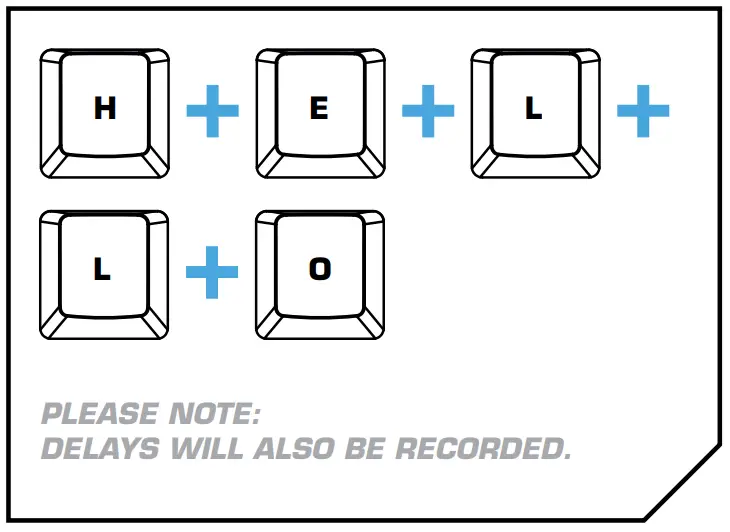 H + E + L +
L + O

PLEASE NOTE:
DELAYS WILL ALSO BE RECORDED.