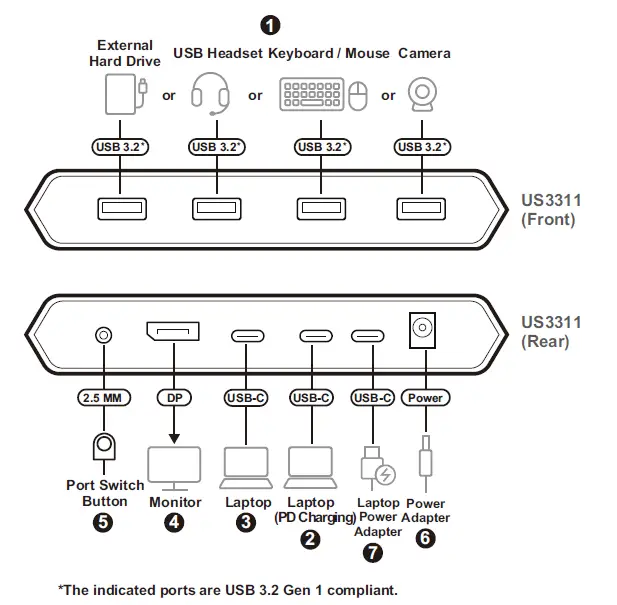 1

External Hard Drive or USB Headset or Keyboard / Mouse or Camera

USB 3.2* USB 3.2* USB 3.2* USB 3.2*

US3311 (Front)

US3311 (Rear)

2.5 MM DP USB-C USB-C USB-C Power

Port Switch Button
5

Monitor
4

Laptop
3

Laptop (PD Charging)
2

Laptop Power Adapter
7

Power Adapter
6

*The indicated ports are USB 3.2 Gen 1 compliant.