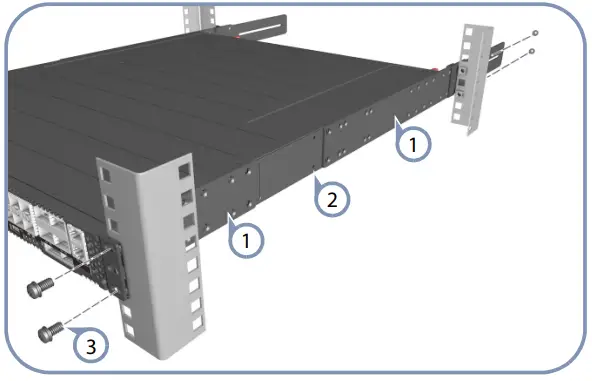 1
2
1
3