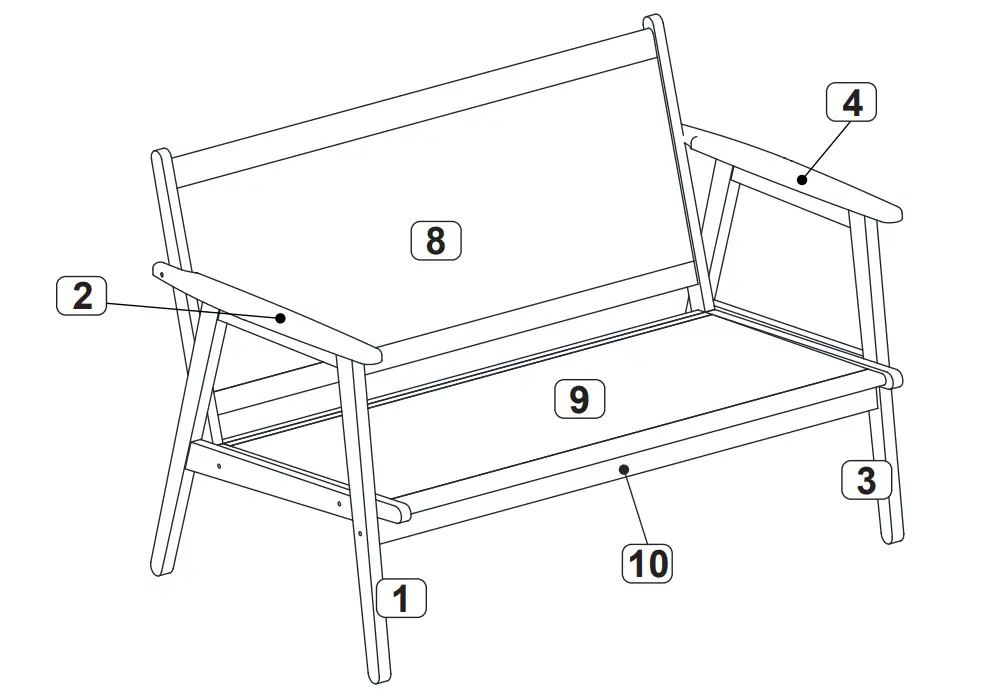 4
8
2
9
3
10
1