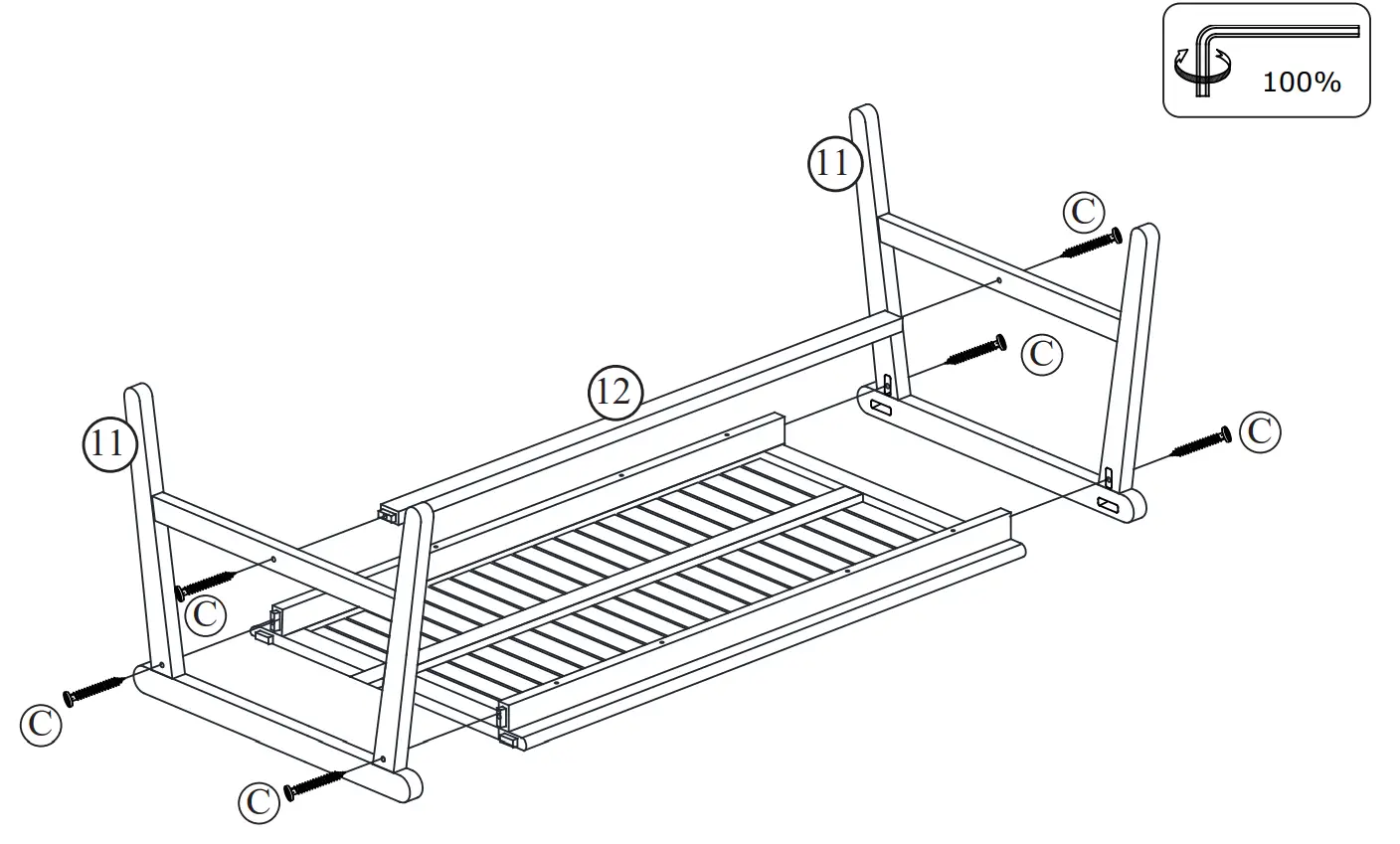 100%

11

C

C

12

C

11

C

C

C