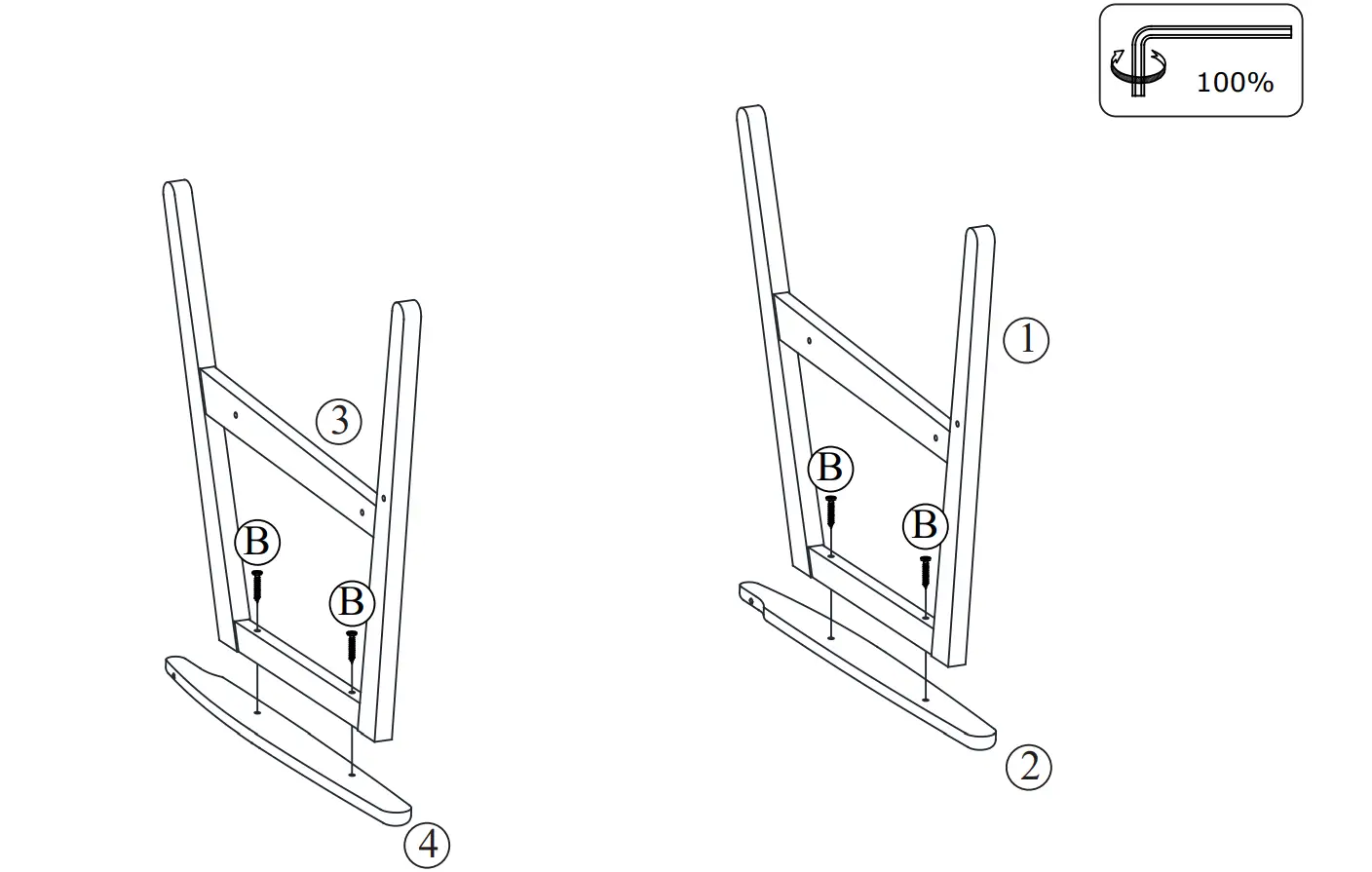 100%

3

B

B

4

1

B

B

2