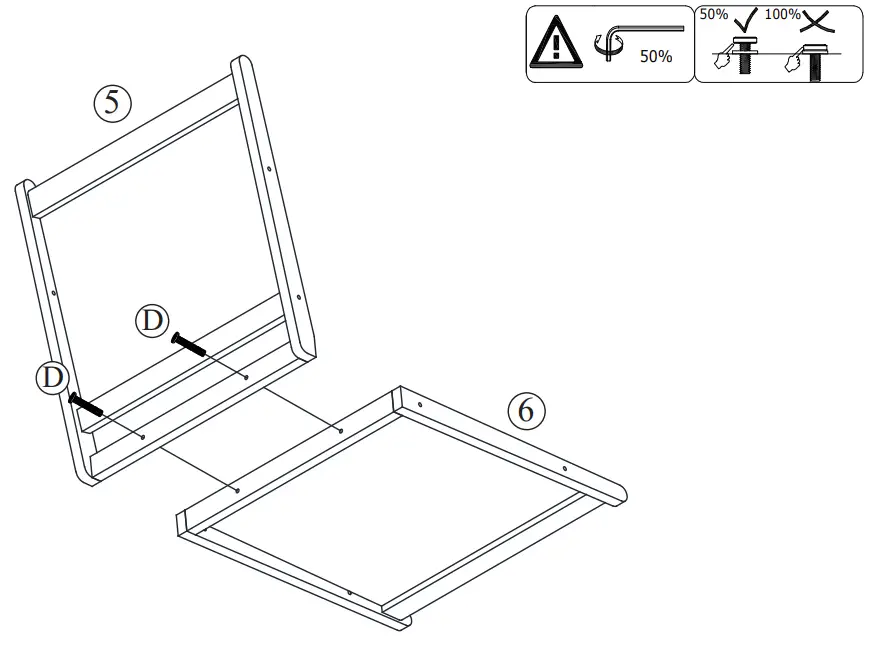 50%
50% 100%
5
D
D
6