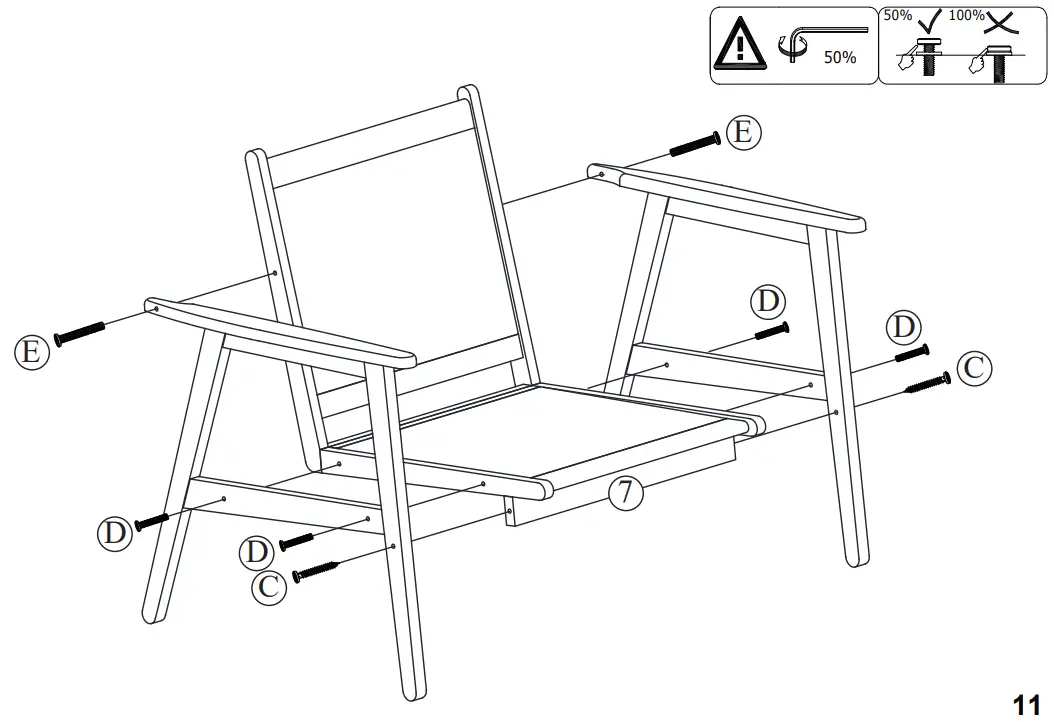 50%

50% 100%

E

E

D

D

C

7

D

D

C

11