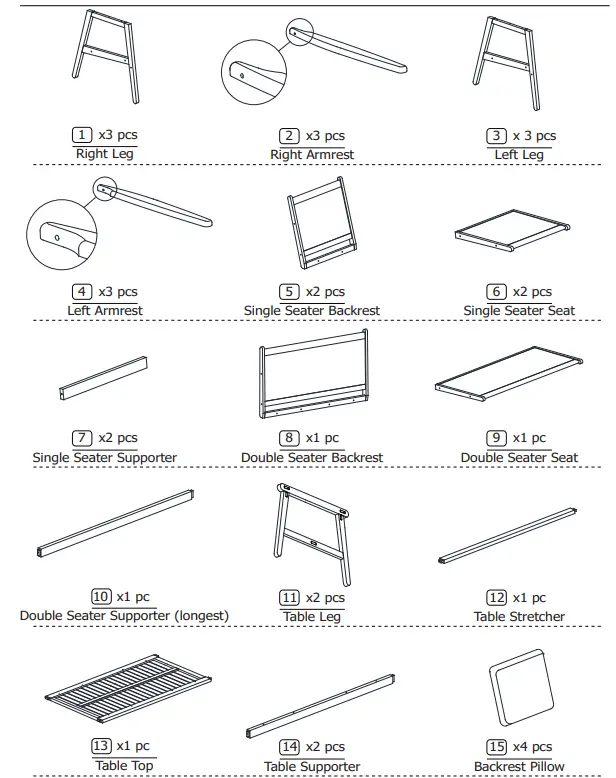 1 x3 pcs
Right Leg

2 x3 pcs
Right Armrest

3 x 3 pcs
Left Leg

4 x3 pcs
Left Armrest

5 x2 pcs
Single Seater Backrest

6 x2 pcs
Single Seater Seat

7 x2 pcs
Single Seater Supporter

8 x1 pc
Double Seater Backrest

9 x1 pc
Double Seater Seat

10 x1 pc
Double Seater Supporter (longest)

11 x2 pcs
Table Leg

12 x1 pc
Table Stretcher

13 x1 pc
Table Top

14 x2 pcs
Table Supporter

15 x4 pcs
Backrest Pillow