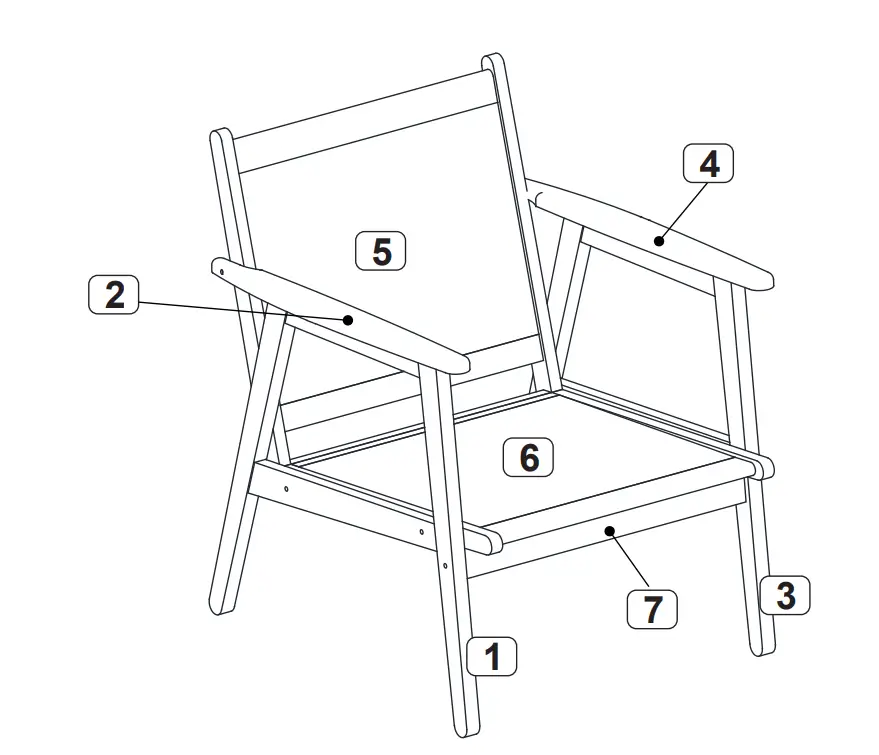 4
5
2
6
7
3
1