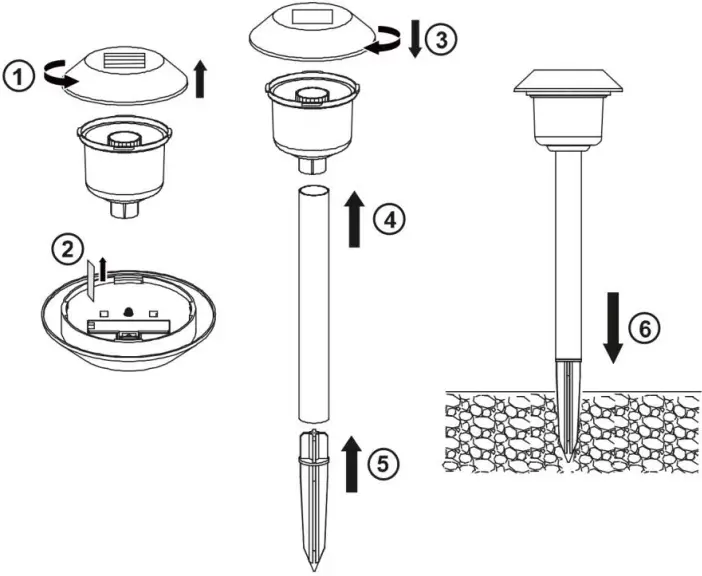 1

2

3

4

5

6