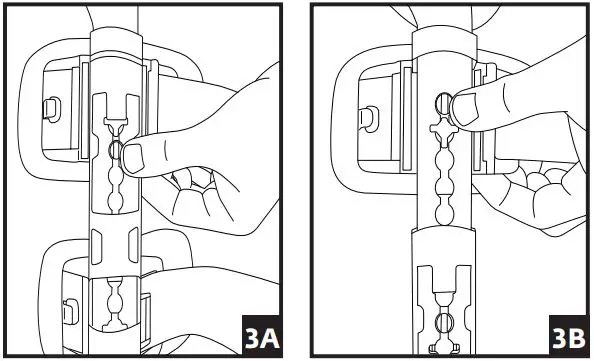 3A

3B