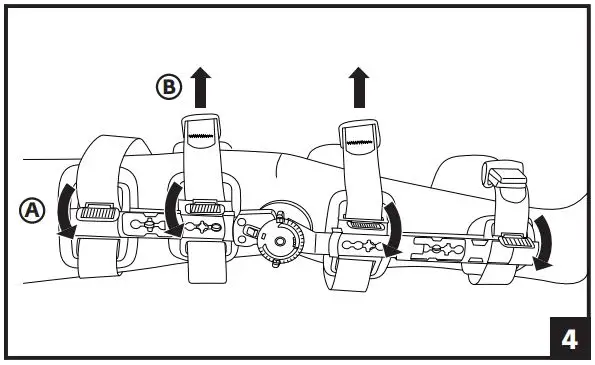 B
A
4