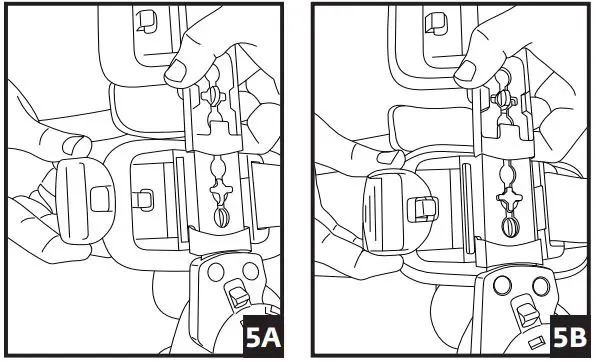 5A

5B