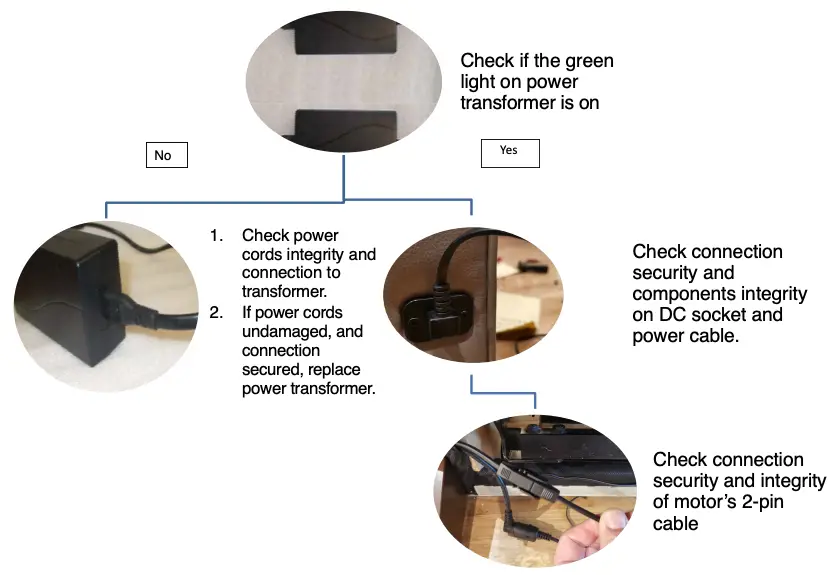 Check if the green light on power transformer is on

No

Yes

1. Check power cords integrity and connection to transformer.
2. If power cords undamaged, and connection secured, replace power transformer.

Check connection security and components integrity on DC socket and power cable.

Check connection security and integrity of motor's 2-pin cable