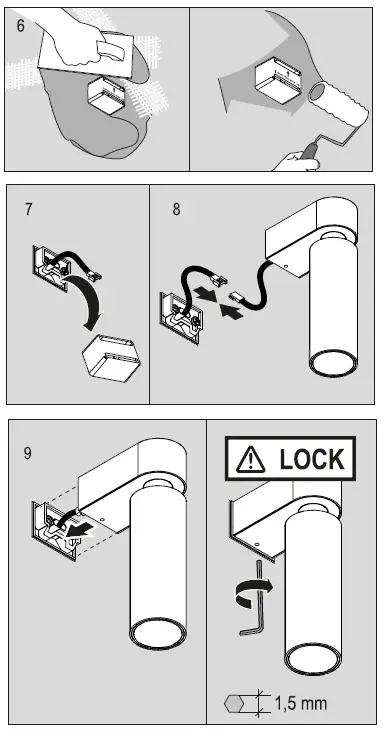 6

7

8

9

LOCK

1,5 mm