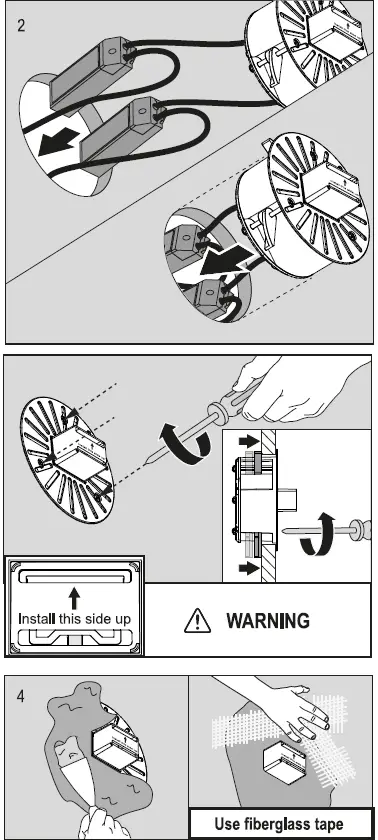 2

Install this side up

WARNING

4

Use fiberglass tape